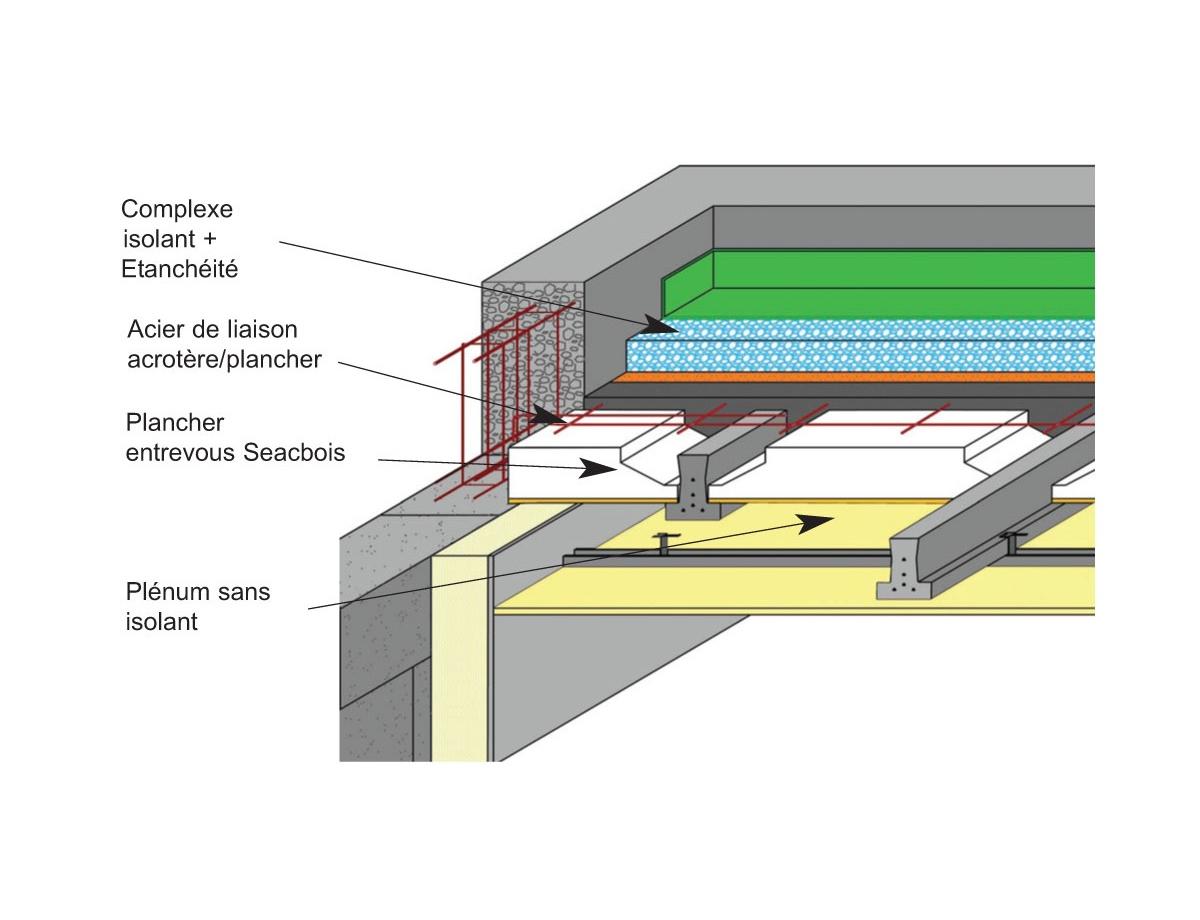 Complexe isolant + Etanchéité

Acier de liaison acrotère/plancher

Plancher entrevous Seacbois

Plénum sans isolant